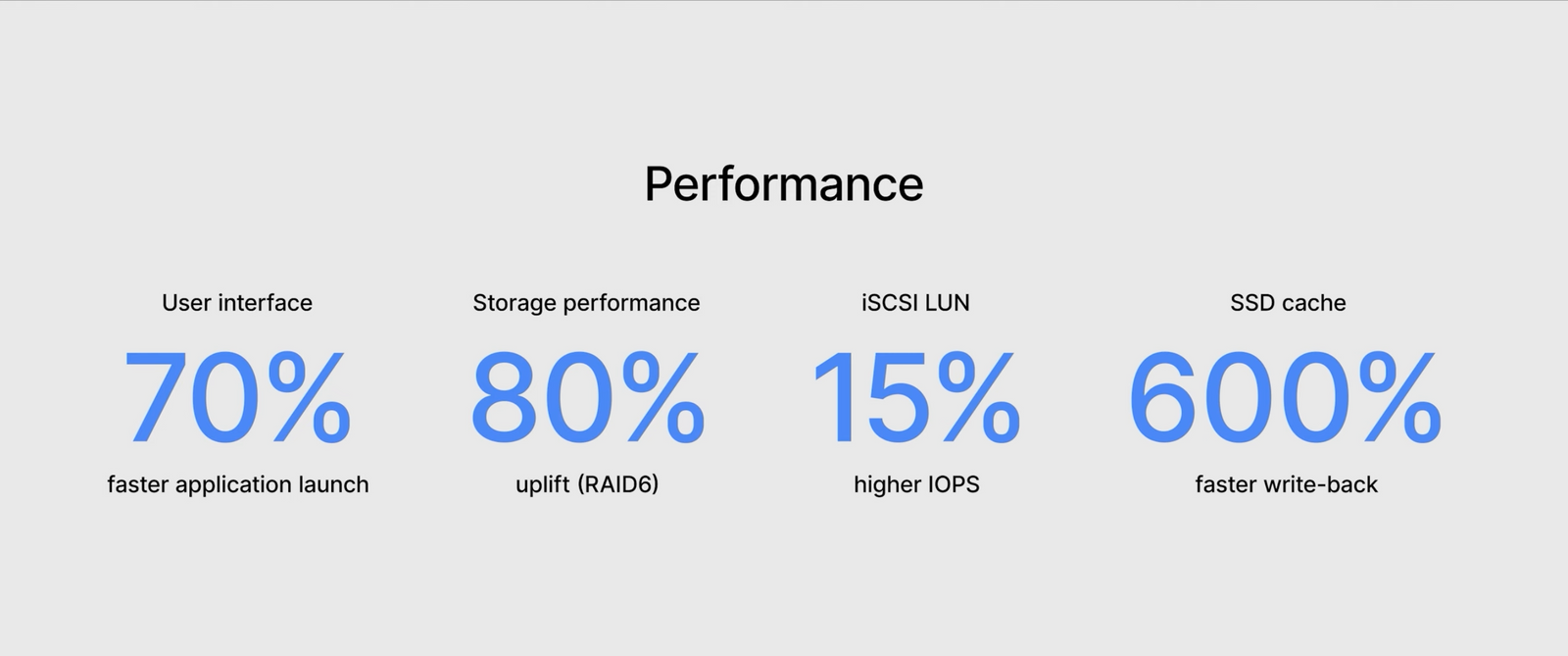 Performance

User interface
70%
faster application launch

Storage performance
80%
uplift (RAID6)

iSCSI LUN
15%
higher IOPS

SSD cache
600%
faster write-back